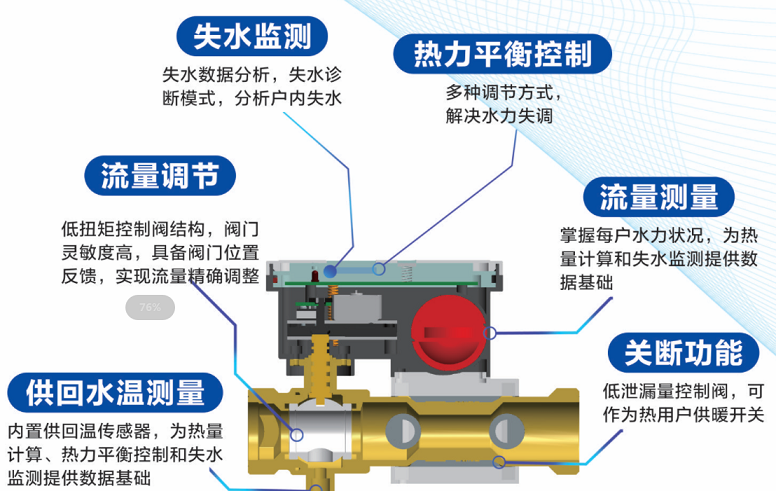 失水监测

失水数据分析，失水诊断模式，分析户内失水

热力平衡控制

多种调节方式，解决水力失调

流量调节

低扭矩控制阀结构，阀门灵敏度高，具备阀门位置反馈，实现流量精确调整

76%

流量测量

掌握每户水力状况，为热量计算和失水监测提供数据基础

关断功能

低泄漏量控制阀，可作为热用户供暖开关

供回水温测量

内置供回温传感器，为热量计算、热力平衡控制和失水监测提供数据基础